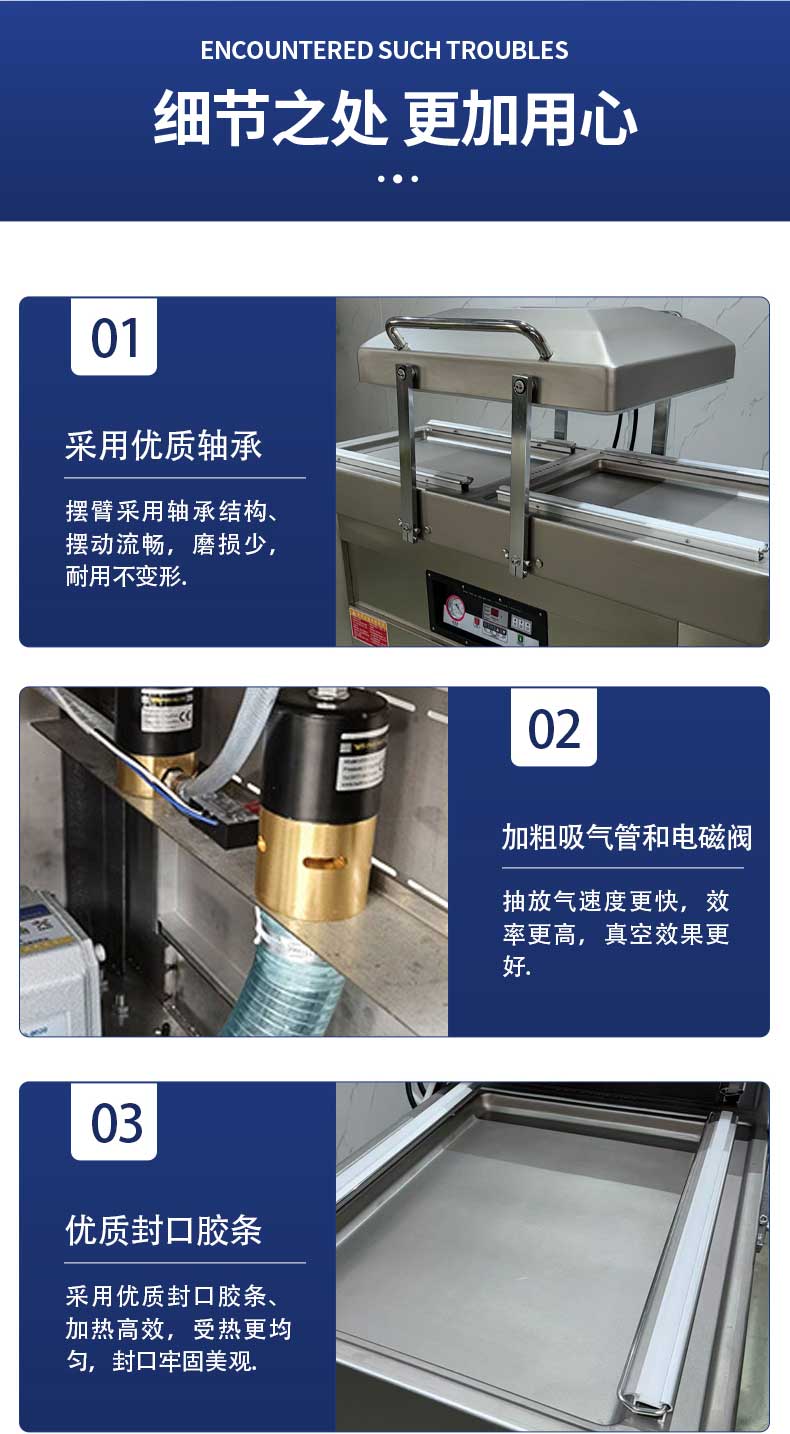 ENCOUNTERED SUCH TROUBLES

细节之处 更加用心

01

采用优质轴承

摆臂采用轴承结构、摆动流畅，磨损少，耐用不变形.

02

加粗吸气管和电磁阀

抽放气速度更快，效率更高，真空效果更好.

03

优质封口胶条

采用优质封口胶条、加热高效，受热更均匀，封口牢固美观.